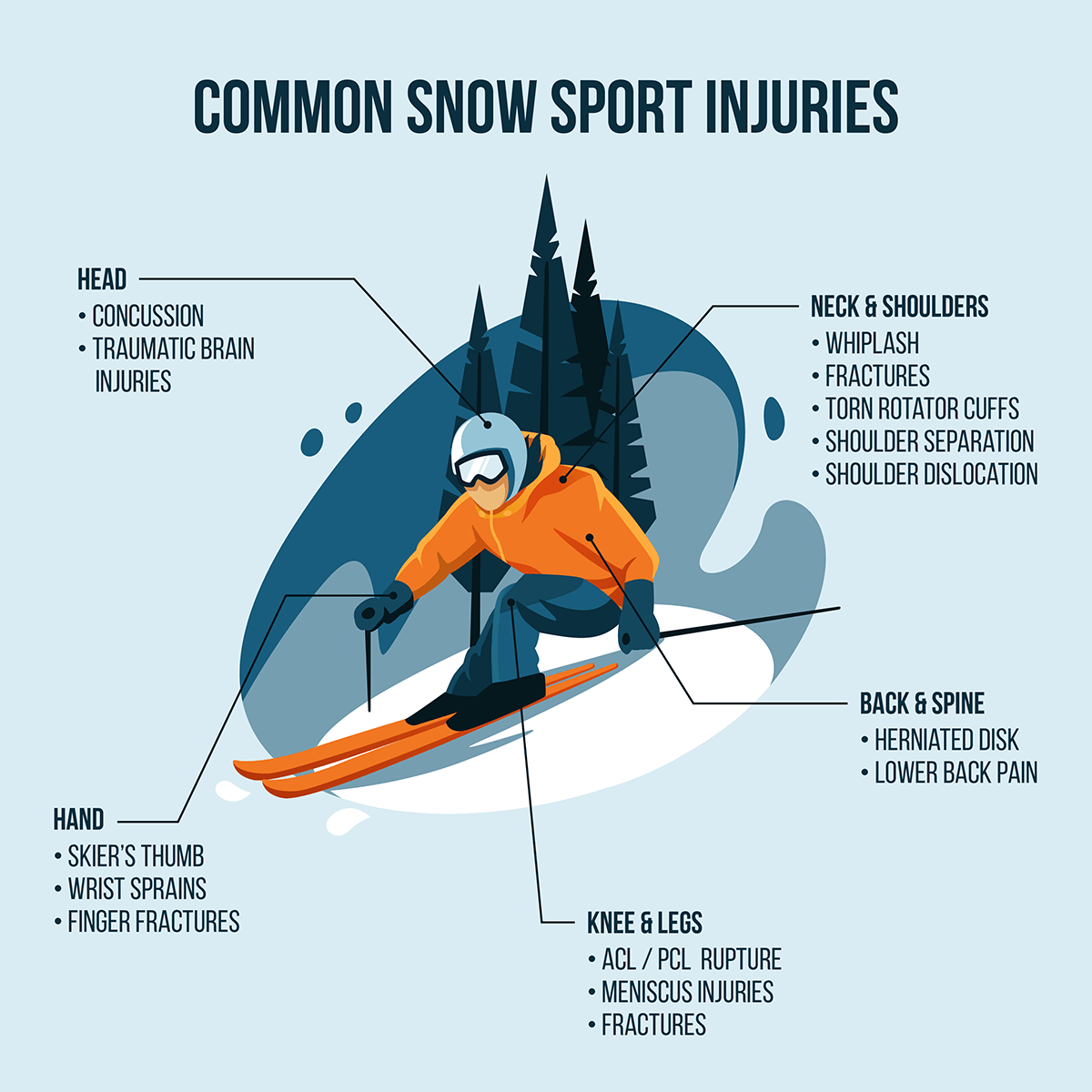 COMMON SNOW SPORT INJURIES

HEAD
• CONCUSSION
• TRAUMATIC BRAIN INJURIES

NECK & SHOULDERS
• WHIPLASH
• FRACTURES
• TORN ROTATOR CUFFS
• SHOULDER SEPARATION
• SHOULDER DISLOCATION

BACK & SPINE
• HERNIATED DISK
• LOWER BACK PAIN

HAND
• SKIER'S THUMB
• WRIST SPRAINS
• FINGER FRACTURES

KNEE & LEGS
• ACL / PCL RUPTURE
• MENISCUS INJURIES
• FRACTURES